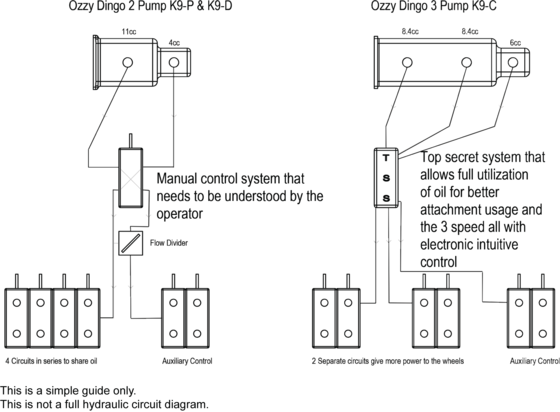 Ozzy Dingo 2 Pump K9-P & K9-D

11cc

4cc

Manual control system that needs to be understood by the operator

Flow Divider

4 Circuits in series to share oil

Auxiliary Control

Ozzy Dingo 3 Pump K9-C

8.4cc

8.4cc

6cc

T
S
S

Top secret system that allows full utilization of oil for better attachment usage and the 3 speed all with electronic intuitive control

2 Separate circuits give more power to the wheels

Auxiliary Control

This is a simple guide only.
This is not a full hydraulic circuit diagram.